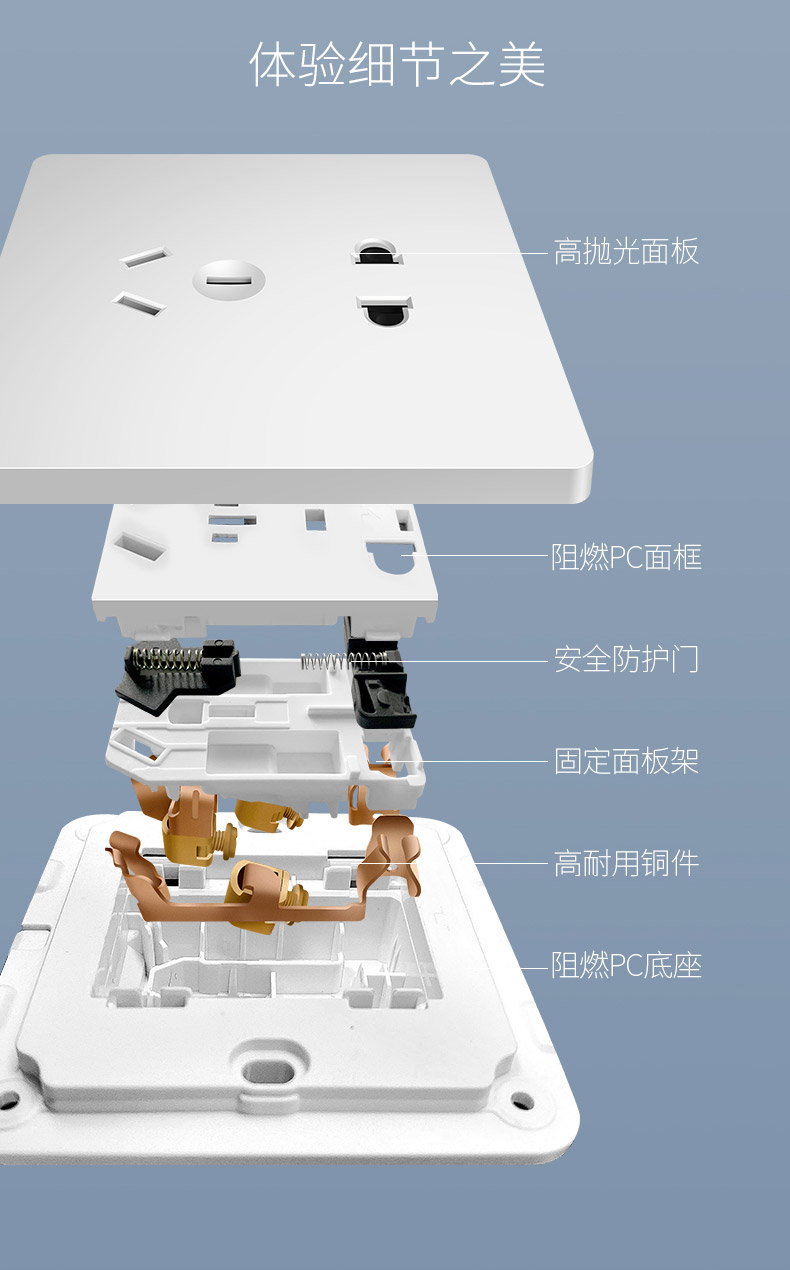 体验细节之美

高抛光面板

阻燃PC面框

安全防护门

固定面板架

高耐用铜件

阻燃PC底座